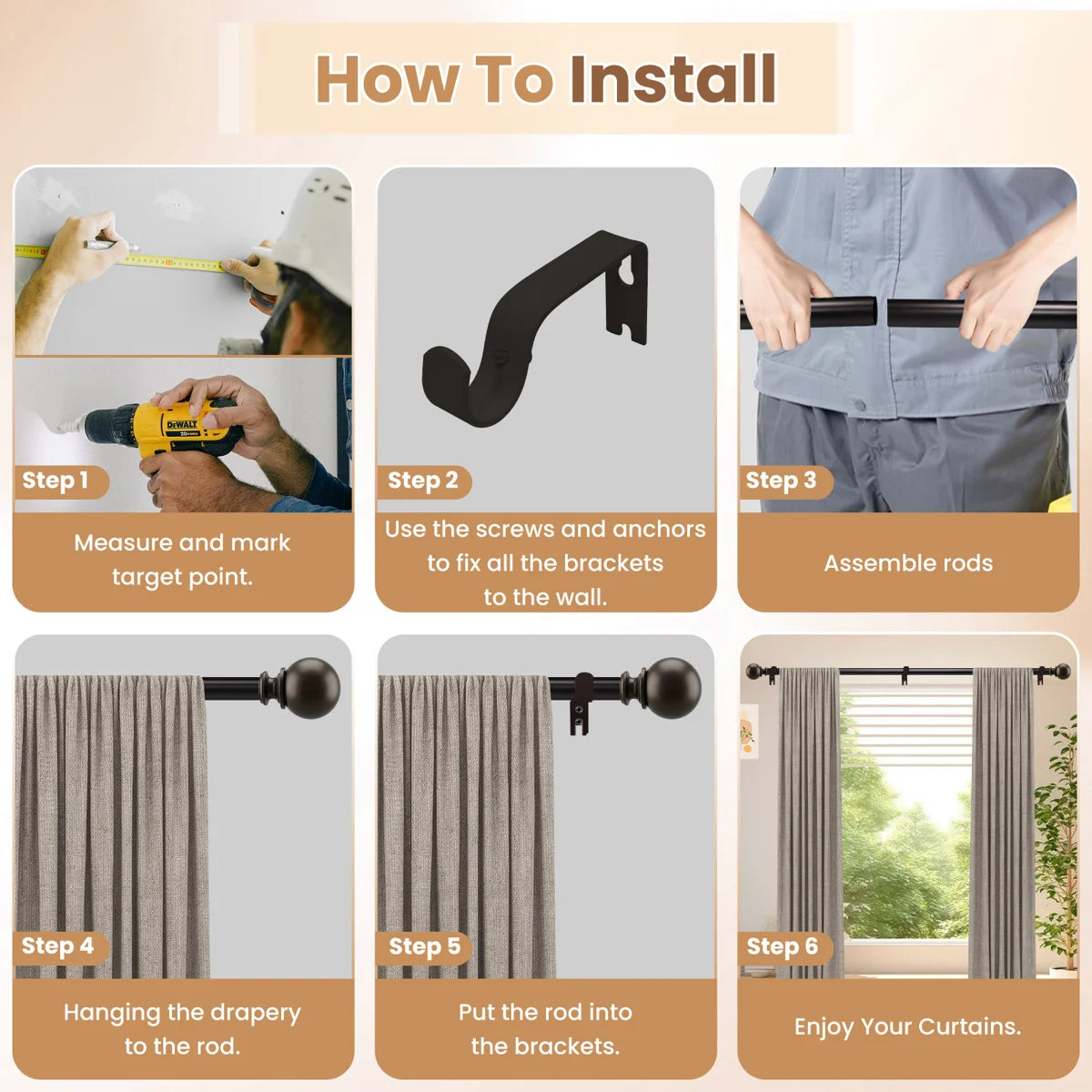 How To Install

Step 1

Measure and mark target point.

Step 2

Use the screws and anchors to fix all the brackets to the wall.

Step 3

Assemble rods

Step 4

Hanging the drapery to the rod.

Step 5

Put the rod into the brackets.

Step 6

Enjoy Your Curtains.